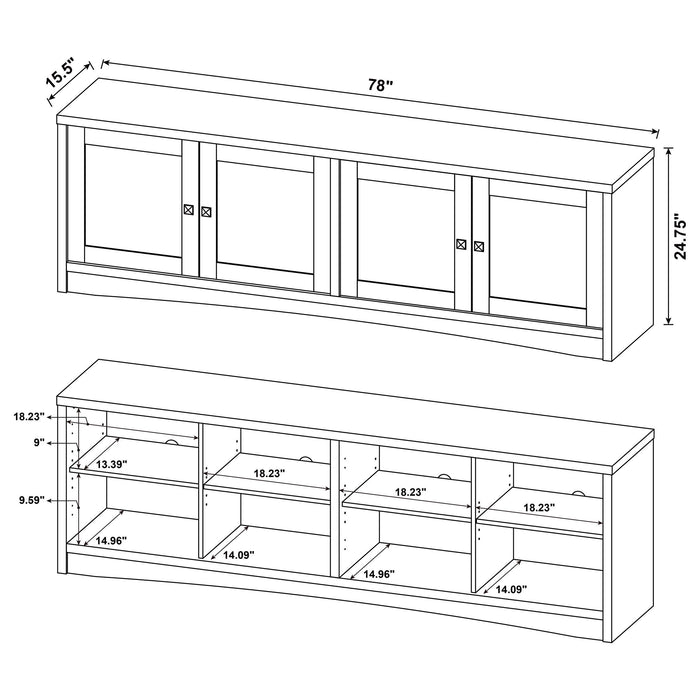 15.5"
78"
24.75"
18.23"
9"
13.39"
18.23"
18.23"
18.23"
9.59"
14.96"
14.09"
14.96"
14.09"